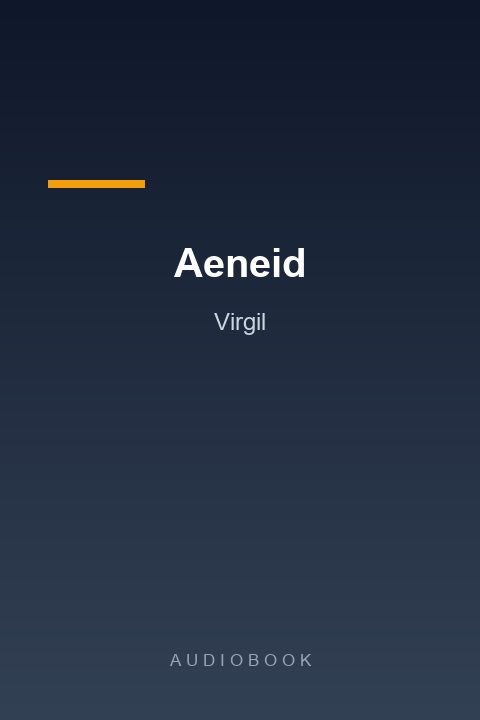 Aeneid

Virgil

AUDIOBOOK